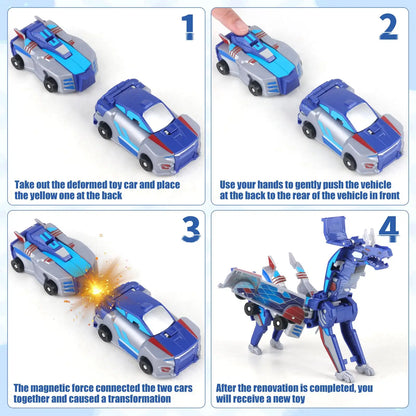 1

Take out the deformed toy car and place the yellow one at the back

2

Use your hands to gently push the vehicle at the back to the rear of the vehicle in front

3

The magnetic force connected the two cars together and caused a transformation

4

After the renovation is completed, you will receive a new toy